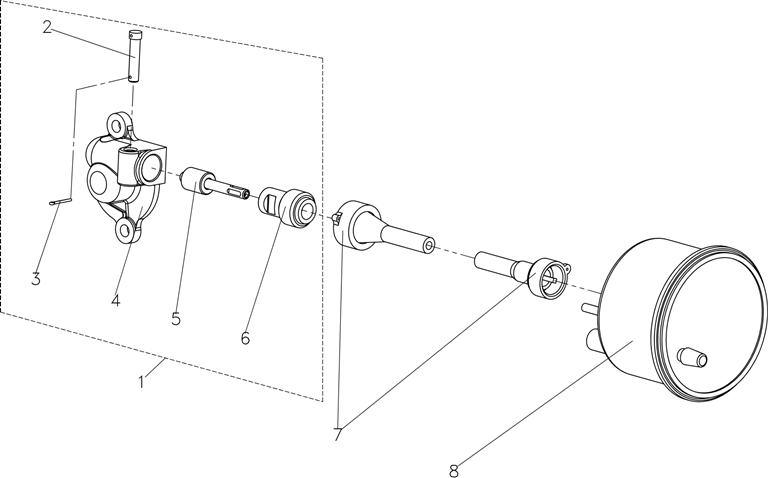 2
3
4
5
6
1
7
8